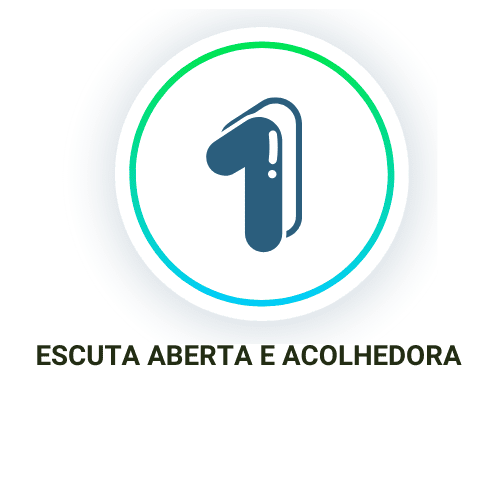 1

ESCUTA ABERTA E ACOLHEDORA