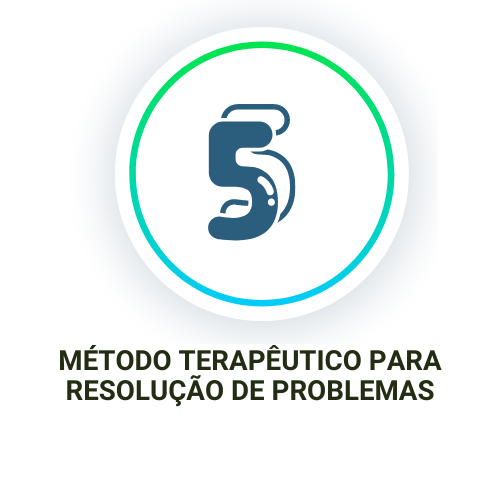 5

MÉTODO TERAPÊUTICO PARA RESOLUÇÃO DE PROBLEMAS